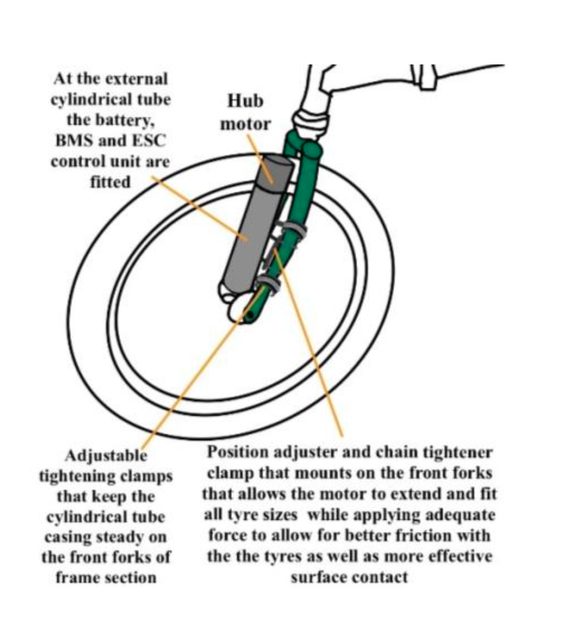 At the external cylindrical tube the battery, BMS and ESC control unit are fitted

Hub motor

Adjustable tightening clamps that keep the cylindrical tube casing steady on the front forks of frame section

Position adjuster and chain tightener clamp that mounts on the front forks that allows the motor to extend and fit all tyre sizes while applying adequate force to allow for better friction with the the tyres as well as more effective surface contact